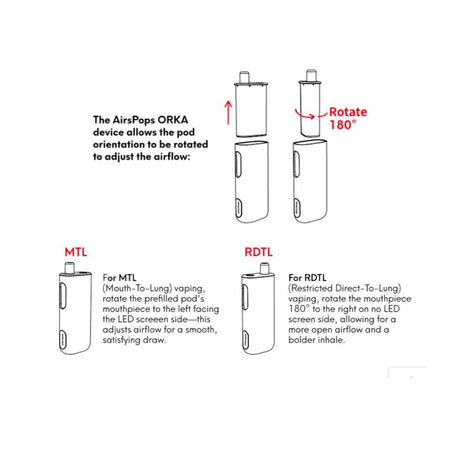 The AirsPops ORKA device allows the pod orientation to be rotated to adjust the airflow:

Rotate 180°

MTL

For MTL
(Mouth-To-Lung) vaping, rotate the prefilled pod's mouthpiece to the left facing the LED screeen side—this adjusts airflow for a smooth, satisfying draw.

RDTL

For RDTL
(Restricted Direct-To-Lung) vaping, rotate the mouthpiece 180° to the right on no LED screen side, allowing for a more open airflow and a bolder inhale.